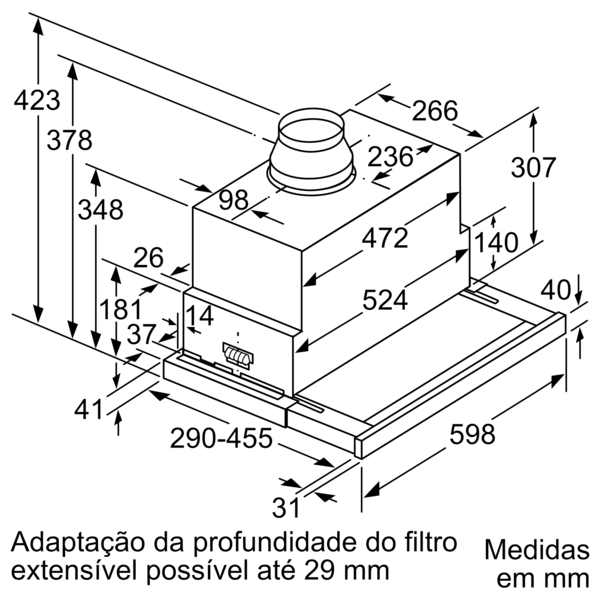 423
378
348
266
236
307
98
472
140
26
524
40
181
14
37
41
290-455
598
31

Adaptação da profundidade do filtro extensível possível até 29 mm

Medidas em mm