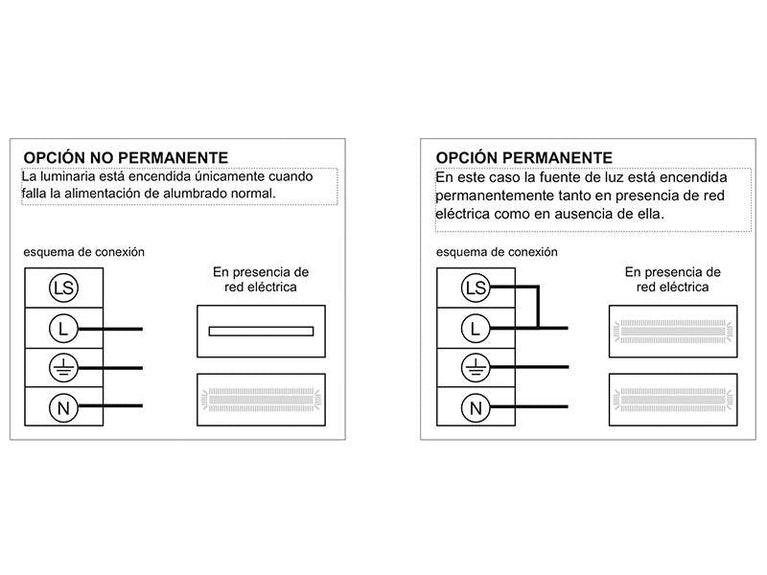 OPCIÓN NO PERMANENTE

La luminaria está encendida únicamente cuando falla la alimentación de alumbrado normal.

esquema de conexión

LS

L

N

En presencia de red eléctrica

OPCIÓN PERMANENTE

En este caso la fuente de luz está encendida permanentemente tanto en presencia de red eléctrica como en ausencia de ella.

esquema de conexión

LS

L

N

En presencia de red eléctrica