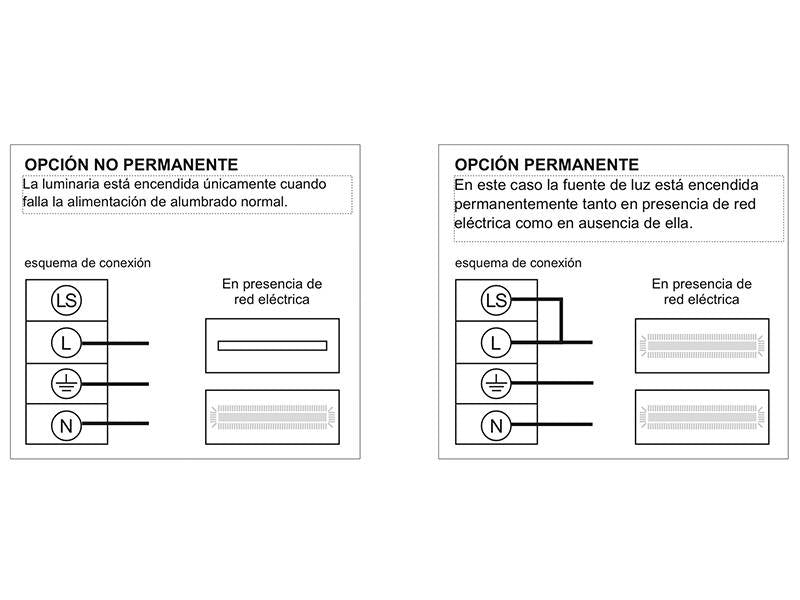 OPCIÓN NO PERMANENTE
La luminaria está encendida únicamente cuando falla la alimentación de alumbrado normal.

esquema de conexión

LS
L
N

En presencia de red eléctrica

OPCIÓN PERMANENTE
En este caso la fuente de luz está encendida permanentemente tanto en presencia de red eléctrica como en ausencia de ella.

esquema de conexión

LS
L
N

En presencia de red eléctrica