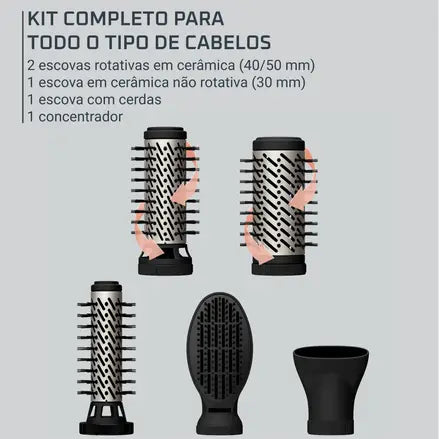 KIT COMPLETO PARA TODO O TIPO DE CABELOS

2 escovas rotativas em cerâmica (40/50 mm)
1 escova em cerâmica não rotativa (30 mm)
1 escova com cerdas
1 concentrador